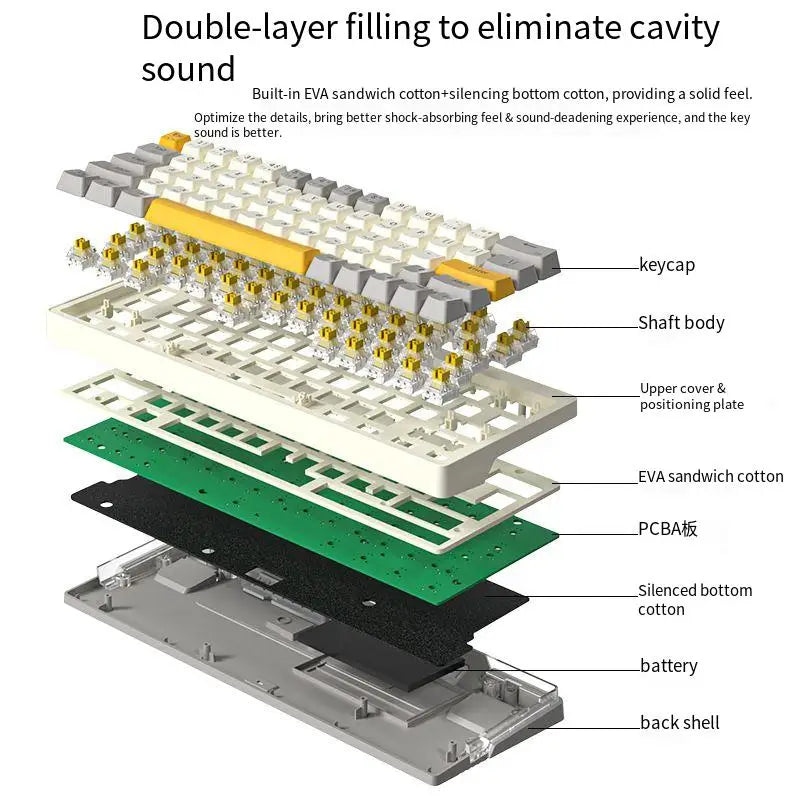 Double-layer filling to eliminate cavity sound

Built-in EVA sandwich cotton+silencing bottom cotton, providing a solid feel.

Optimize the details, bring better shock-absorbing feel & sound-deadening experience, and the key sound is better.

keycap

Shaft body

Upper cover & positioning plate

EVA sandwich cotton

PCBA板

Silenced bottom cotton

battery

back shell